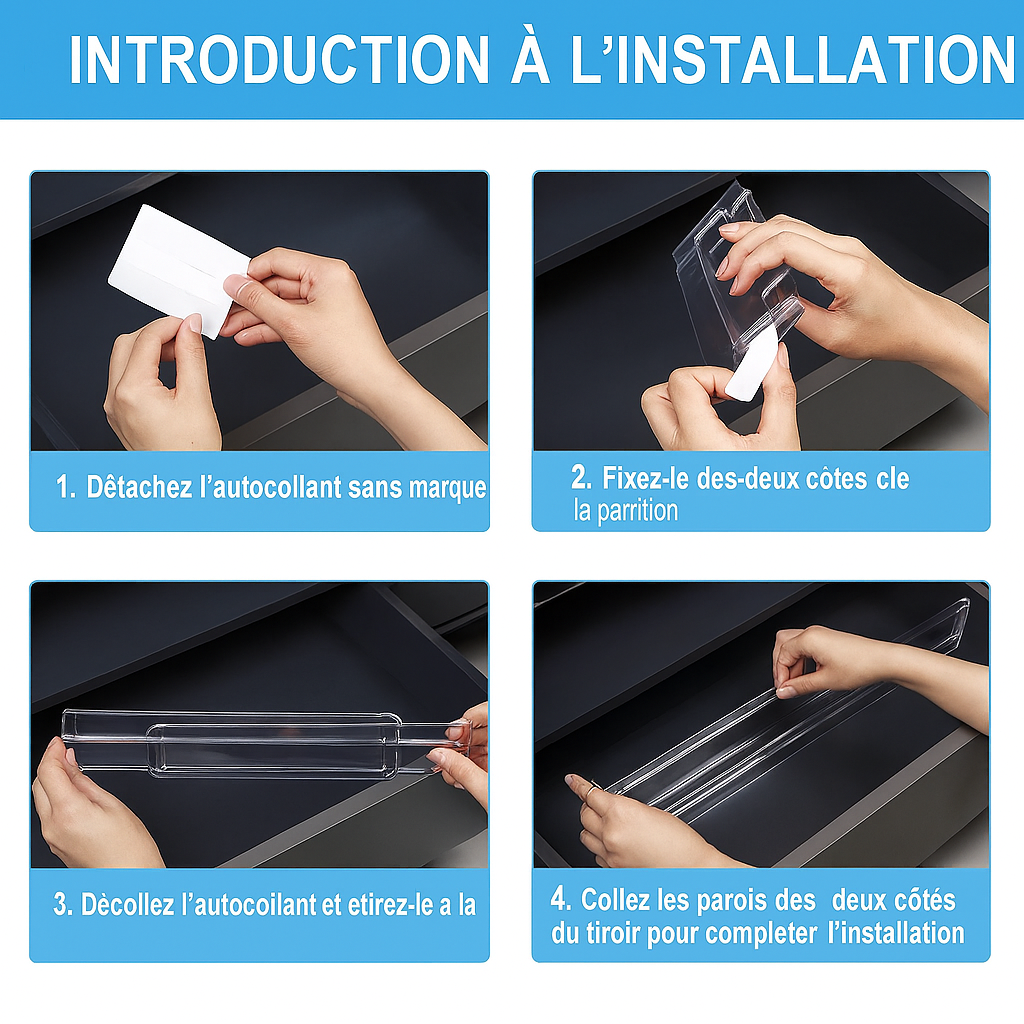 INTRODUCTION À L'INSTALLATION

1. Dêtachez l'autocollant sans marque

2. Fixez-le des-deux côtes cle la parrition

3. Dècollez l'autocoilant et etirez-le a la

4. Collez les parois des deux cõtés du tiroir pour completer l'installation